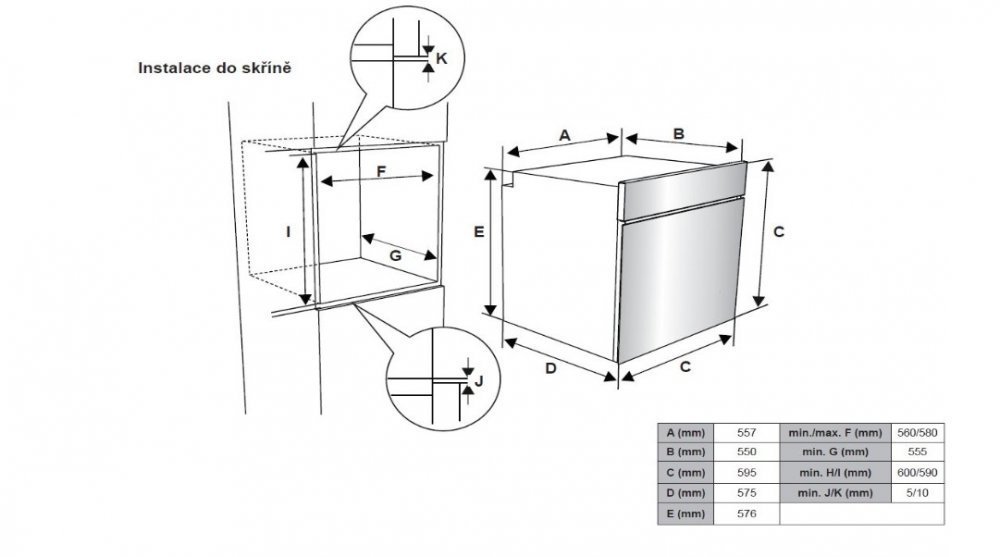 Instalace do skříně

K

F

I

G

J

A

B

E

C

D

C

| A (mm) | 557 | min./max. F (mm) | 560/580 |
|---|---|---|---|
| B (mm) | 550 | min. G (mm) | 555 |
| C (mm) | 595 | min. H/I (mm) | 600/590 |
| D (mm) | 575 | min. J/K (mm) | 5/10 |
| E (mm) | 576 | | |